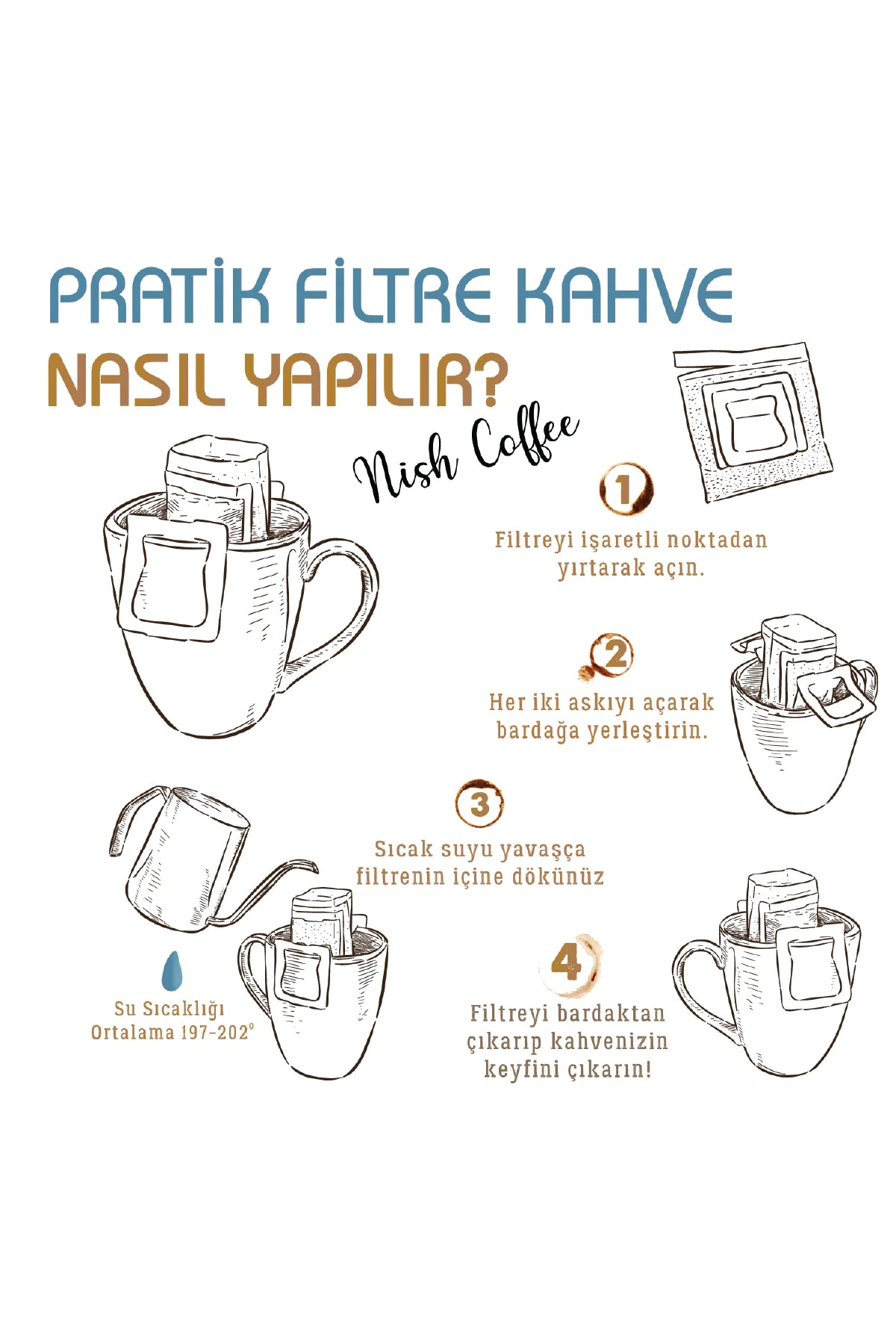 PRATİK FİLTRE KAHVE
NASIL YAPILIR?

Nish Coffee

1

Filtreyi işaretli noktadan yırtarak açın.

2

Her iki askıyı açarak bardağa yerleştirin.

3

Sıcak suyu yavaşça filtrenin içine dökünüz

Su Sıcaklığı
Ortalama 197-202°

4

Filtreyi bardaktan çıkarıp kahvenizin keyfini çıkarın!